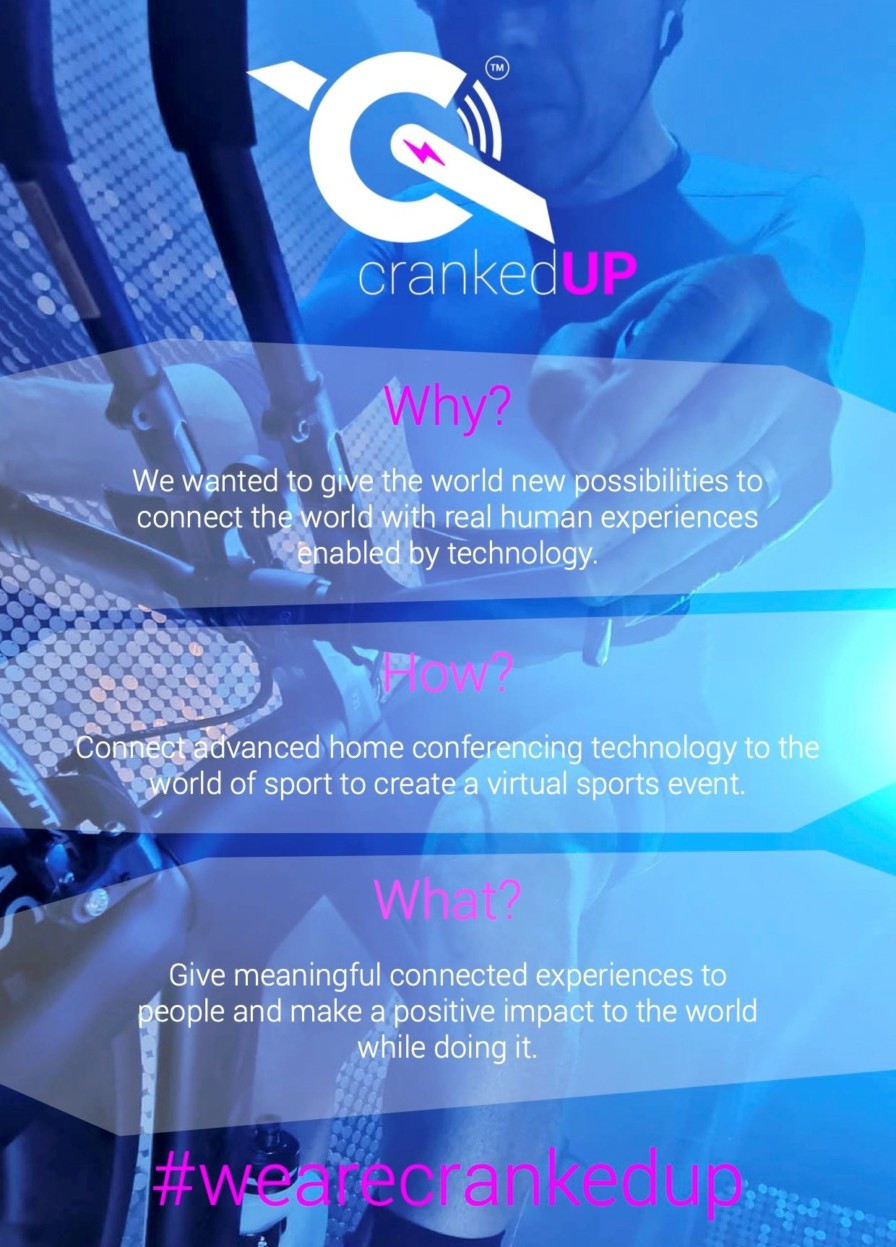 TM

crankedUP

Why?

We wanted to give the world new possibilities to connect the world with real human experiences enabled by technology.

How?

Connect advanced home conferencing technology to the world of sport to create a virtual sports event.

What?

Give meaningful connected experiences to people and make a positive impact to the world while doing it.

#wearecrankedup